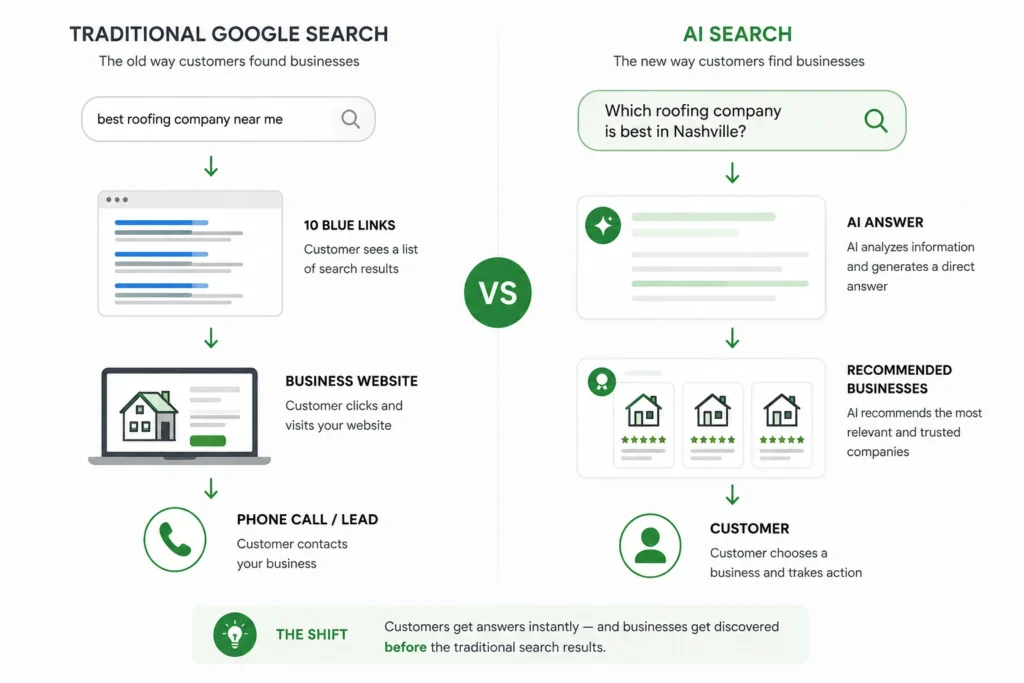 TRADITIONAL GOOGLE SEARCH
The old way customers found businesses

best roofing company near me

10 BLUE LINKS
Customer sees a list of search results

BUSINESS WEBSITE
Customer clicks and visits your website

PHONE CALL / LEAD
Customer contacts your business

VS

AI SEARCH
The new way customers find businesses

Which roofing company is best in Nashville?

AI ANSWER
AI analyzes information and generates a direct answer

RECOMMENDED BUSINESSES
AI recommends the most relevant and trusted companies

CUSTOMER
Customer chooses a business and trakes action

THE SHIFT
Customers get answers instantly — and businesses get discovered before the traditional search results.